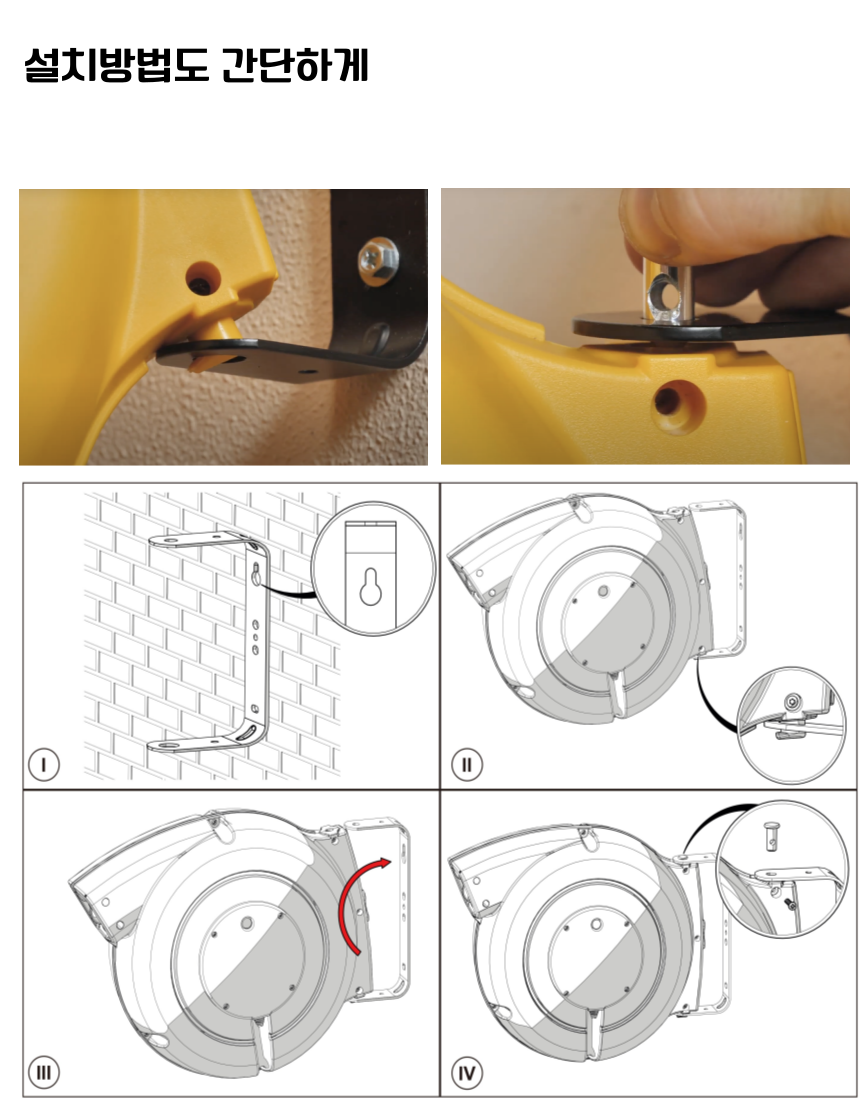 설치방법도 간단하게

I

II

III

IV